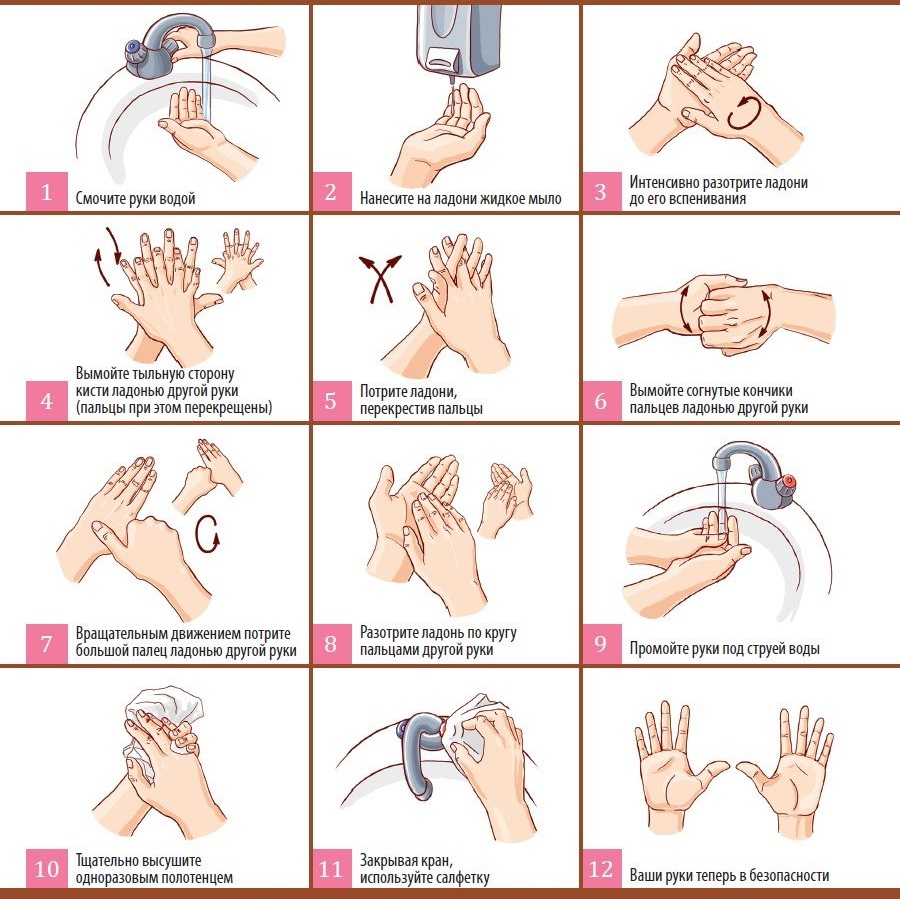 1 Смочите руки водой

2 Нанесите на ладони жидкое мыло

3 Интенсивно разотрите ладони до его вспенивания

4 Вымойте тыльную сторону кисти ладонью другой руки (пальцы при этом перекрещены)

5 Потрите ладони, перекрестив пальцы

6 Вымойте согнутые кончики пальцев ладонью другой руки

7 Вращательным движением потрите большой палец ладонью другой руки

8 Разотрите ладонь по кругу пальцами другой руки

9 Промойте руки под струей воды

10 Тщательно высушите одноразовым полотенцем

11 Закрывая кран, используйте салфетку

12 Ваши руки теперь в безопасности